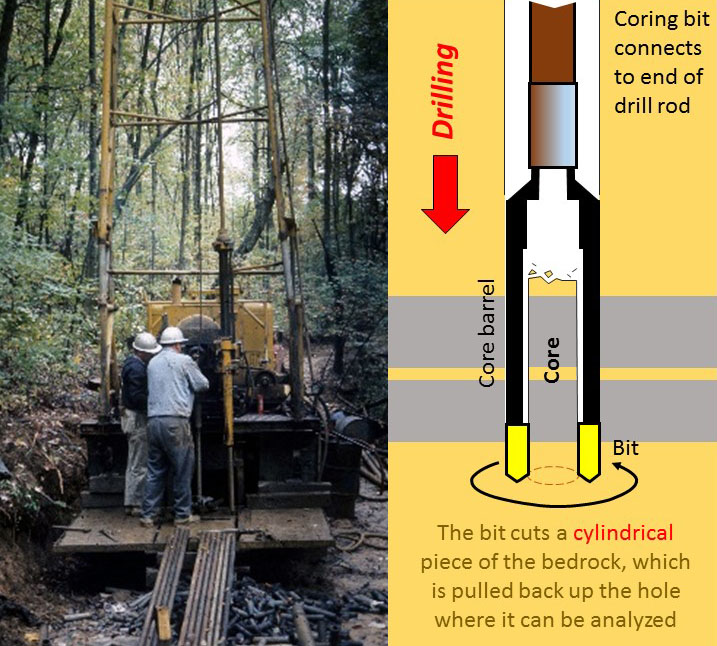 Drilling

Coring bit connects to end of drill rod

Core barrel

Core

Bit

The bit cuts a cylindrical piece of the bedrock, which is pulled back up the hole where it can be analyzed